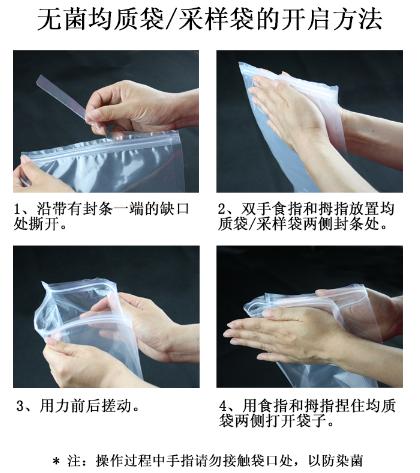 无菌均质袋/采样袋的开启方法

1、沿带有封条一端的缺口处撕开。

2、双手食指和拇指放置均质袋/采样袋两侧封条处。

3、用力前后搓动。

4、用食指和拇指捏住均质袋两侧打开袋子。

* 注：操作过程中手指请勿接触袋口处，以防染菌